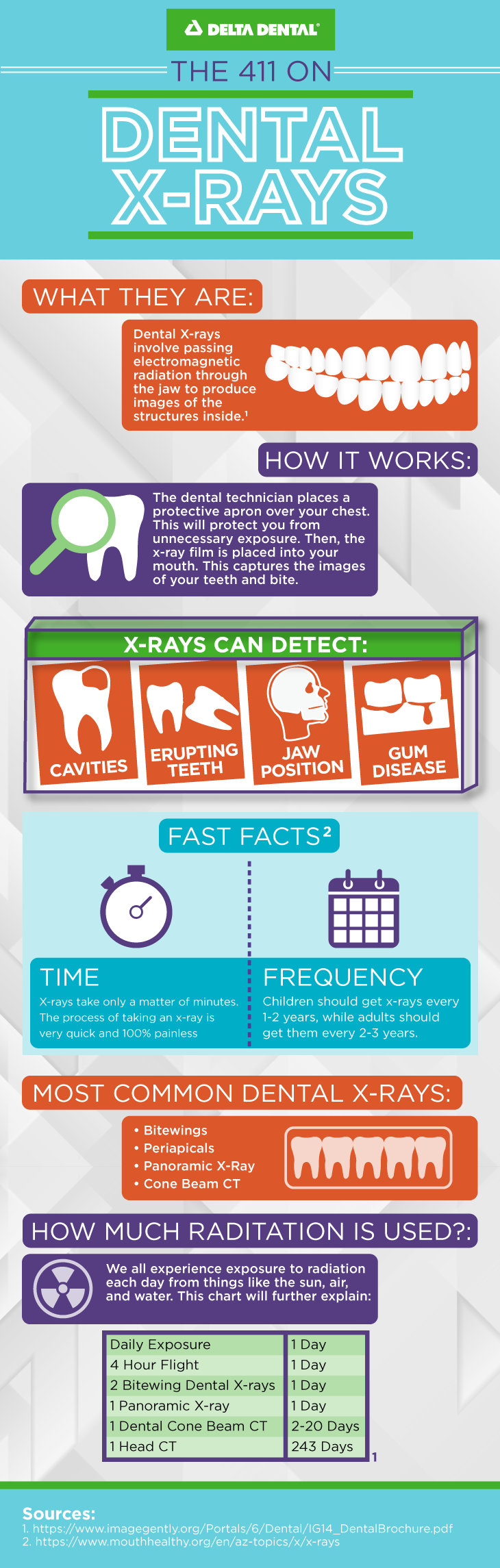 DELTA DENTAL

THE 411 ON

DENTAL X-RAYS

WHAT THEY ARE:

Dental X-rays involve passing electromagnetic radiation through the jaw to produce images of the structures inside.$^1$

HOW IT WORKS:

The dental technician places a protective apron over your chest. This will protect you from unnecessary exposure. Then, the x-ray film is placed into your mouth. This captures the images of your teeth and bite.

X-RAYS CAN DETECT:

CAVITIES

ERUPTING TEETH

JAW POSITION

GUM DISEASE

FAST FACTS$^2$

TIME

X-rays take only a matter of minutes. The process of taking an x-ray is very quick and 100% painless

FREQUENCY

Children should get x-rays every 1-2 years, while adults should get them every 2-3 years.

MOST COMMON DENTAL X-RAYS:

• Bitewings
• Periapicals
• Panoramic X-Ray
• Cone Beam CT

HOW MUCH RADITATION IS USED?:

We all experience exposure to radiation each day from things like the sun, air, and water. This chart will further explain:

| Daily Exposure | 1 Day |
|---|---|
| 4 Hour Flight | 1 Day |
| 2 Bitewing Dental X-rays | 1 Day |
| 1 Panoramic X-ray | 1 Day |
| 1 Dental Cone Beam CT | 2-20 Days |
| 1 Head CT | 243 Days |

1

Sources:
1. https://www.imagegently.org/Portals/6/Dental/IG14_DentalBrochure.pdf
2. https://www.mouthhealthy.org/en/az-topics/x/x-rays